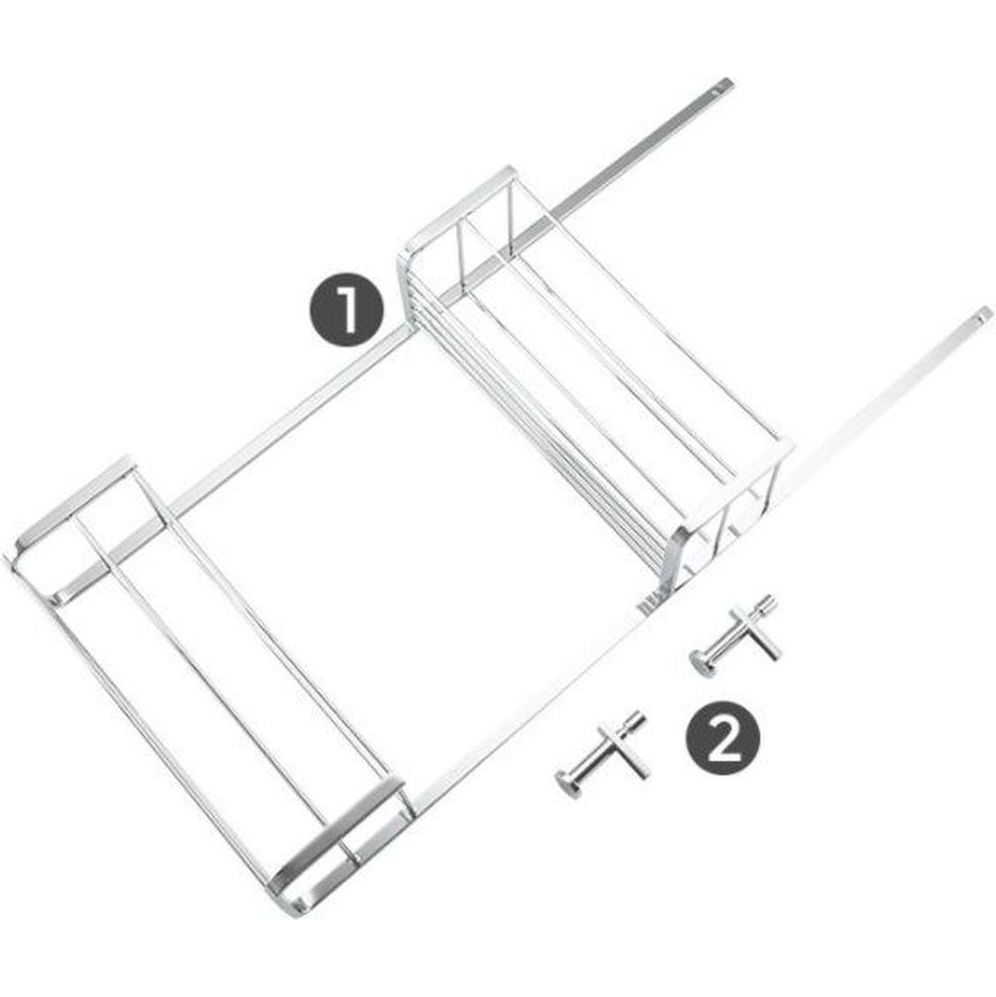 1

2