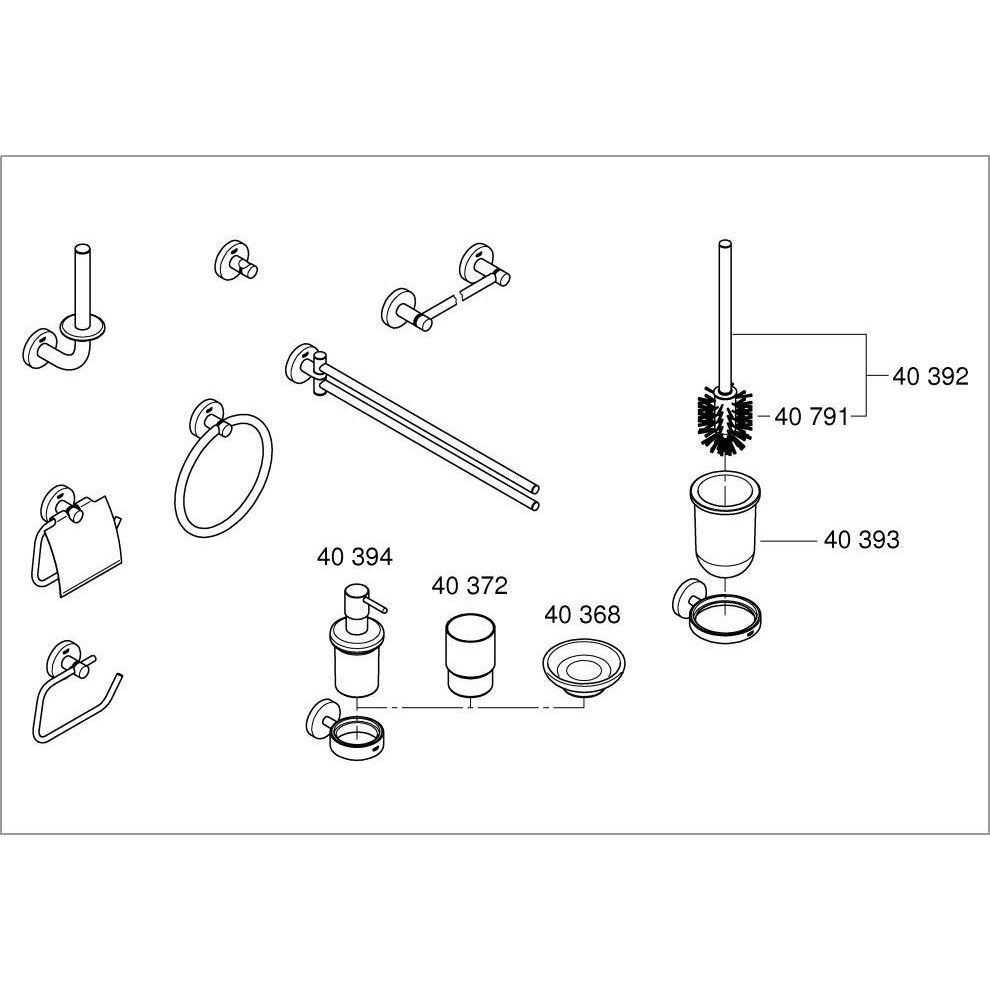 40 392
40 791
40 393
40 394
40 372
40 368