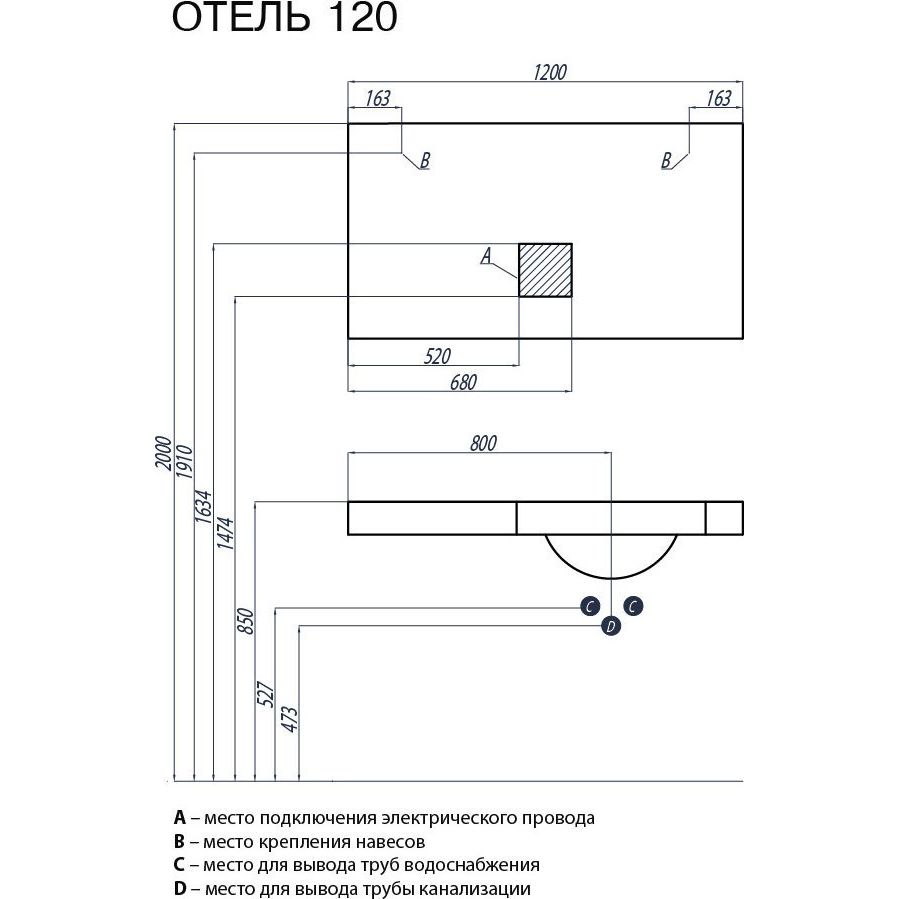 ОТЕЛЬ 120

1200
163
163
B
B
A
520
680
800
2000
1910
1634
1474
850
527
473
C
C
D

A – место подключения электрического провода
B – место крепления навесов
C – место для вывода труб водоснабжения
D – место для вывода трубы канализации