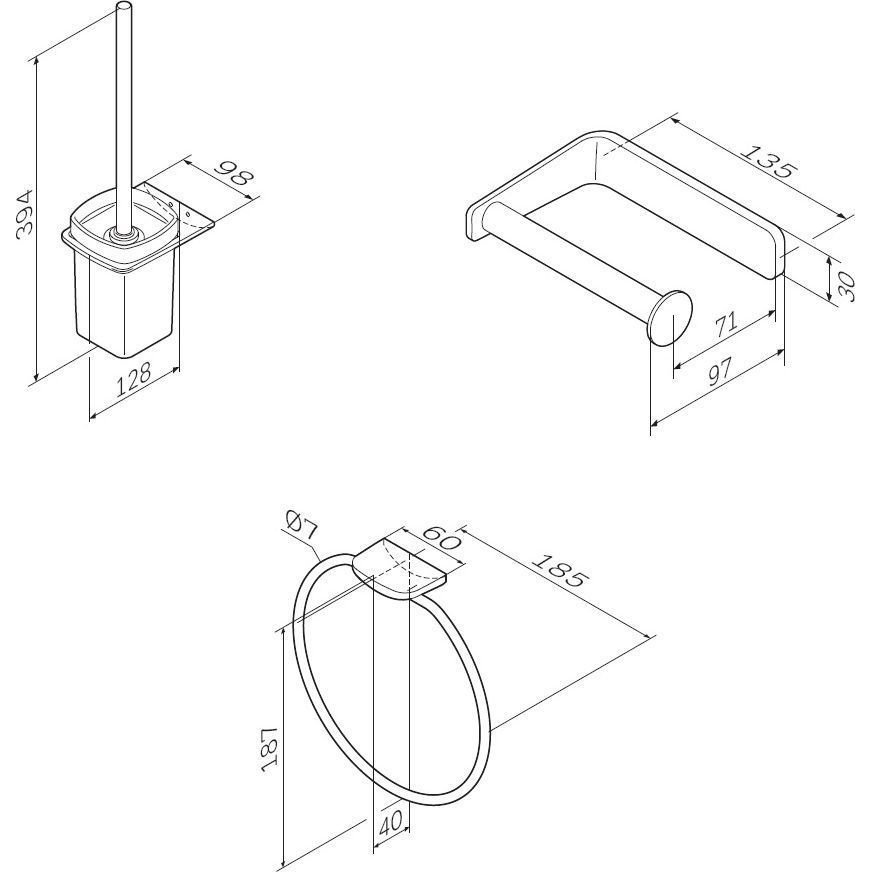 394
98
128
135
30
71
97
Ø7
60
185
187
40