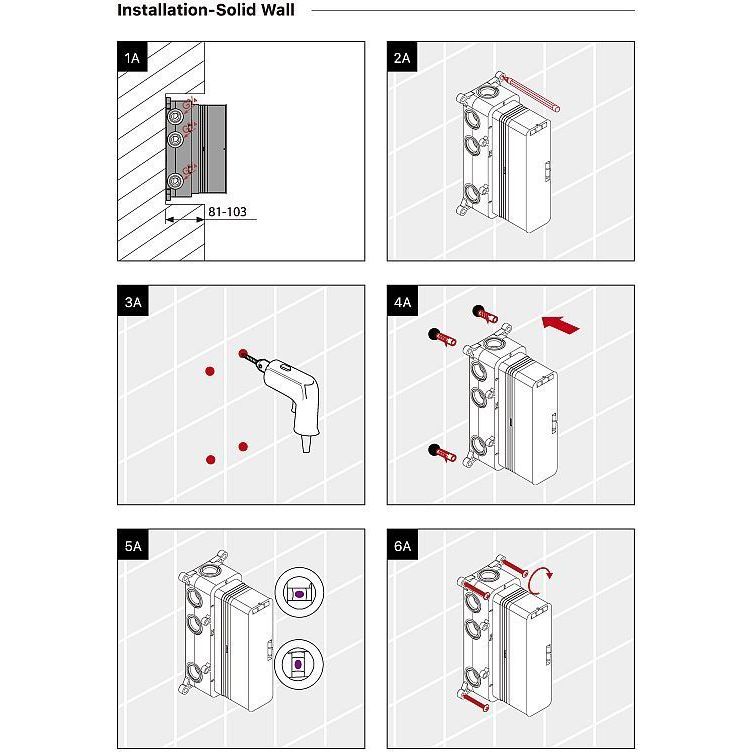 Installation-Solid Wall

1A

81-103

2A

3A

4A

5A

6A