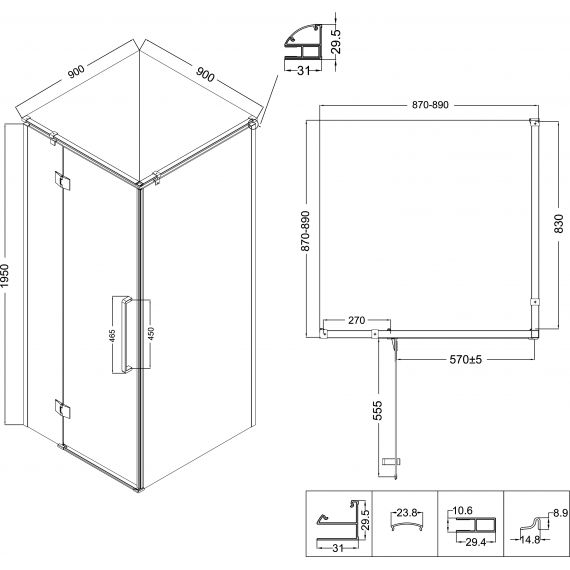 900
900
29.5
31
1950
465
450
870-890
870-890
830
270
570±5
555
29.5
31
23.8
10.6
29.4
8.9
14.8