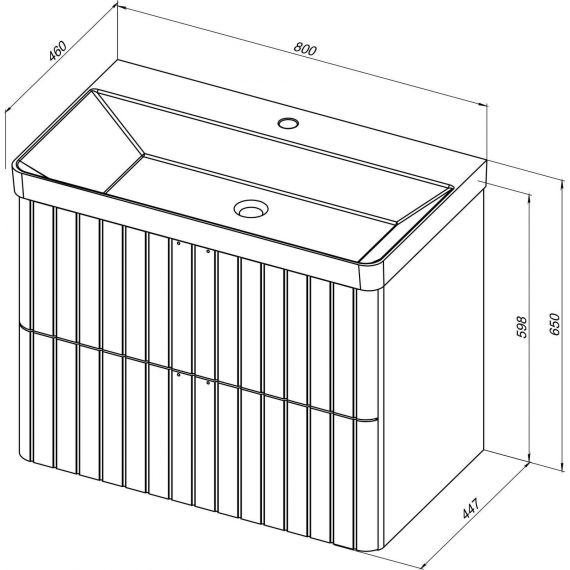 460
800
598
650
447