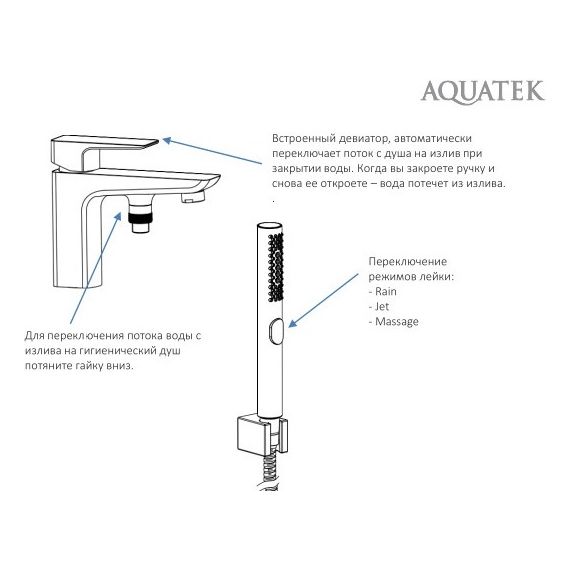 AQUATEK

Встроенный девиатор, автоматически переключает поток с душа на излив при закрытии воды. Когда вы закроете ручку и снова ее откроете – вода потечет из излива.
.

Переключение режимов лейки:
- Rain
- Jet
- Massage

Для переключения потока воды с излива на гигиенический душ потяните гайку вниз.