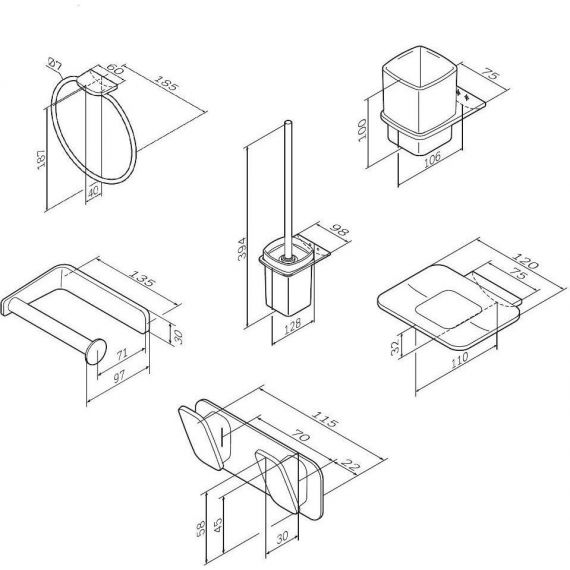 Ø7
60
185
187
40
75
100
106
394
98
128
135
30
71
97
120
75
32
110
115
70
22
58
45
30