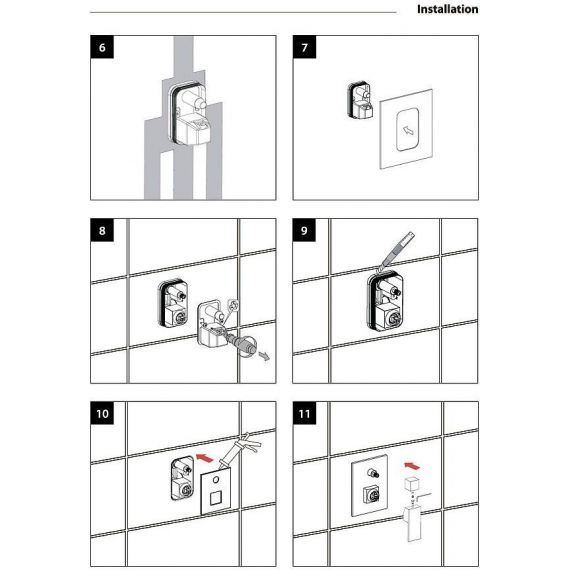 Installation

6

7

8

9

10

11