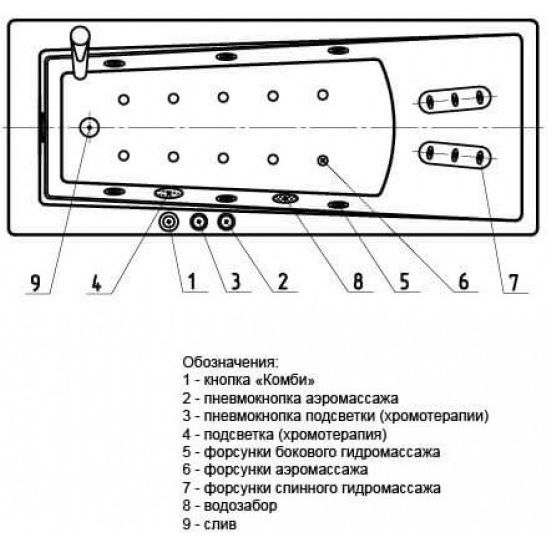 9 4 1 3 2 8 5 6 7

Обозначения:
1 - кнопка «Комби»
2 - пневмокнопка аэромассажа
3 - пневмокнопка подсветки (хромотерапии)
4 - подсветка (хромотерапия)
5 - форсунки бокового гидромассажа
6 - форсунки аэромассажа
7 - форсунки спинного гидромассажа
8 - водозабор
9 - слив