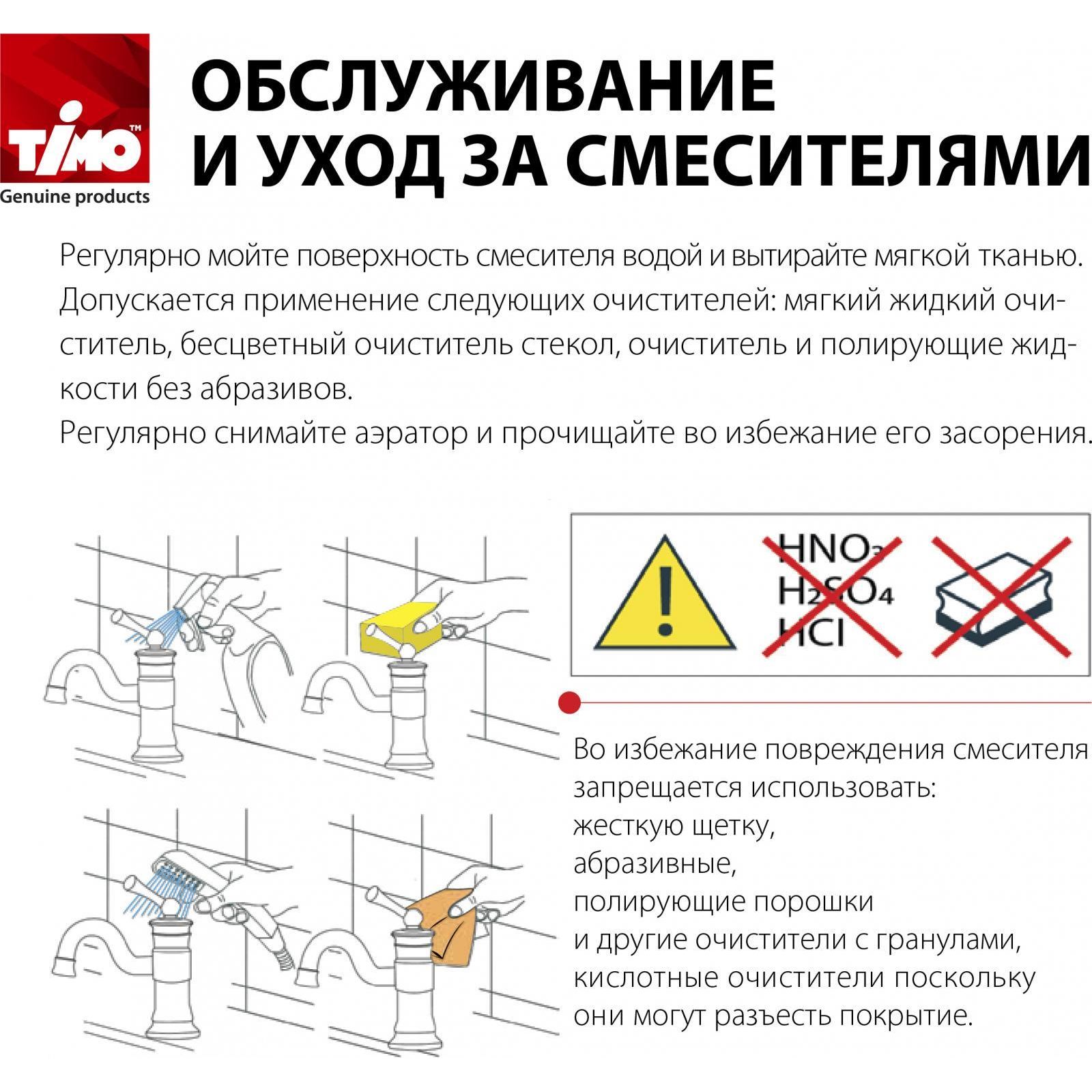 TIMO™
Genuine products

ОБСЛУЖИВАНИЕ И УХОД ЗА СМЕСИТЕЛЯМИ

Регулярно мойте поверхность смесителя водой и вытирайте мягкой тканью.
Допускается применение следующих очистителей: мягкий жидкий очиститель, бесцветный очиститель стекол, очиститель и полирующие жидкости без абразивов.
Регулярно снимайте аэратор и прочищайте во избежание его засорения.

$HNO_3$
$H_2SO_4$
$HCl$

Во избежание повреждения смесителя запрещается использовать:
жесткую щетку,
абразивные,
полирующие порошки
и другие очистители с гранулами,
кислотные очистители поскольку они могут разъесть покрытие.