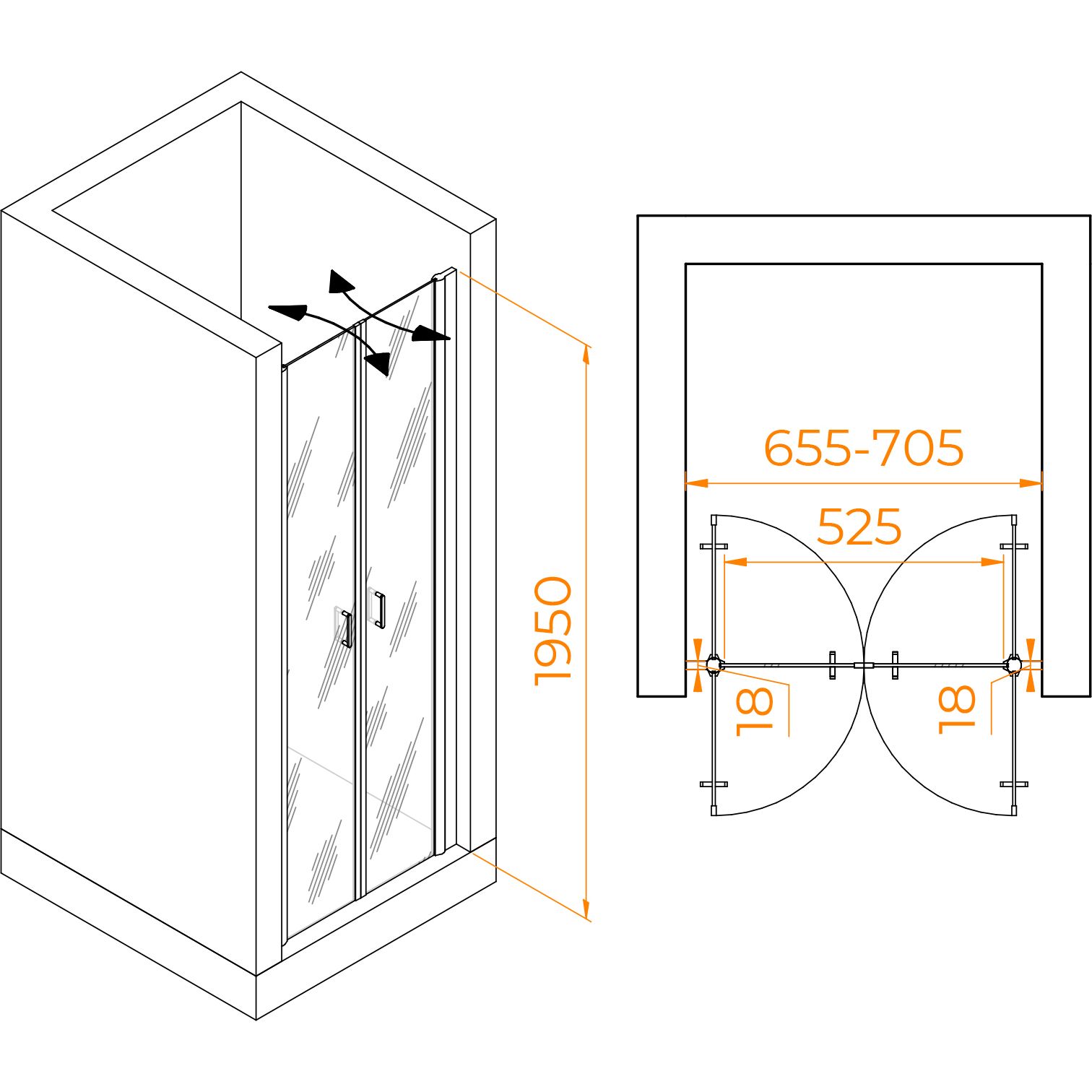 1950

655-705

525

18

18