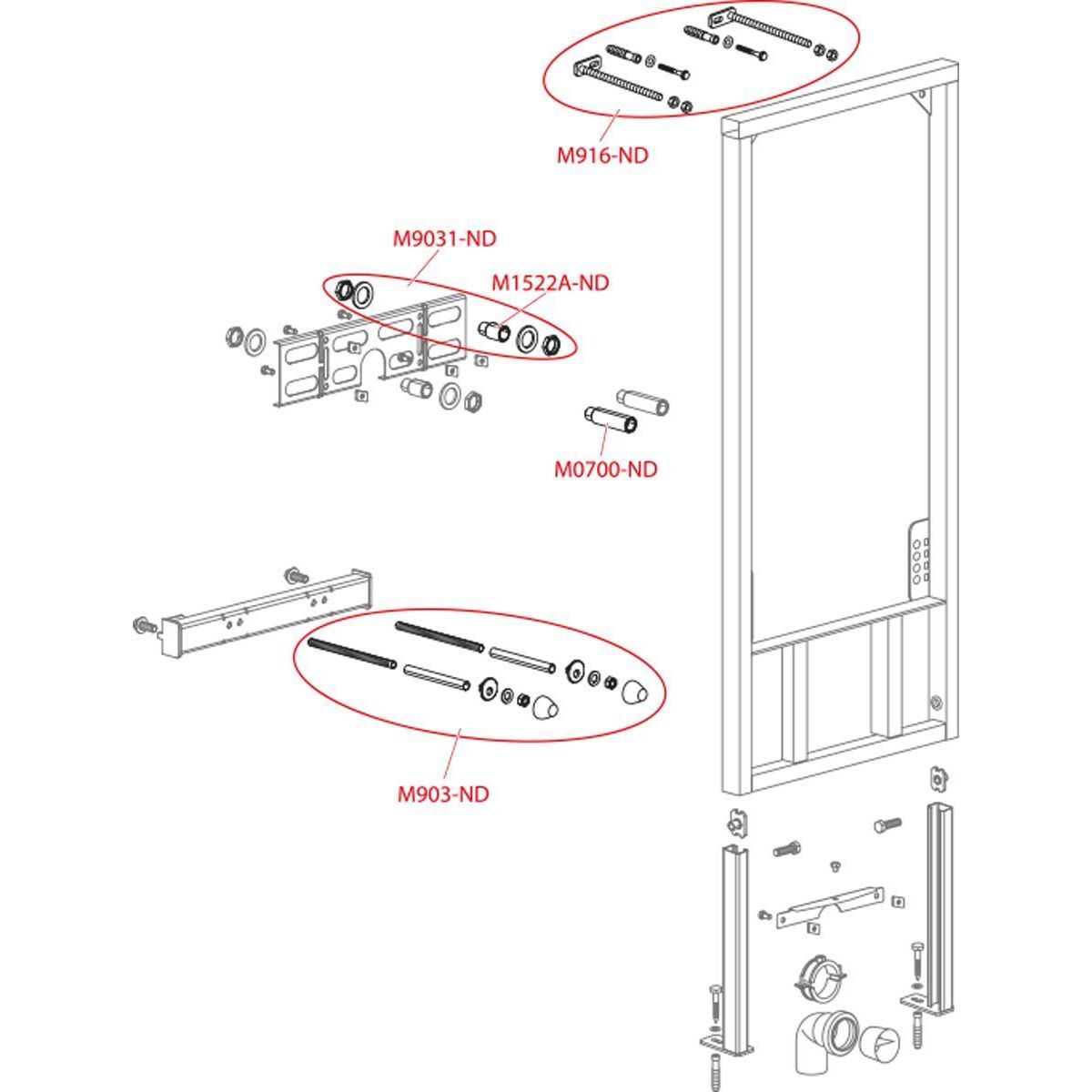 M916-ND

M9031-ND

M1522A-ND

M0700-ND

M903-ND