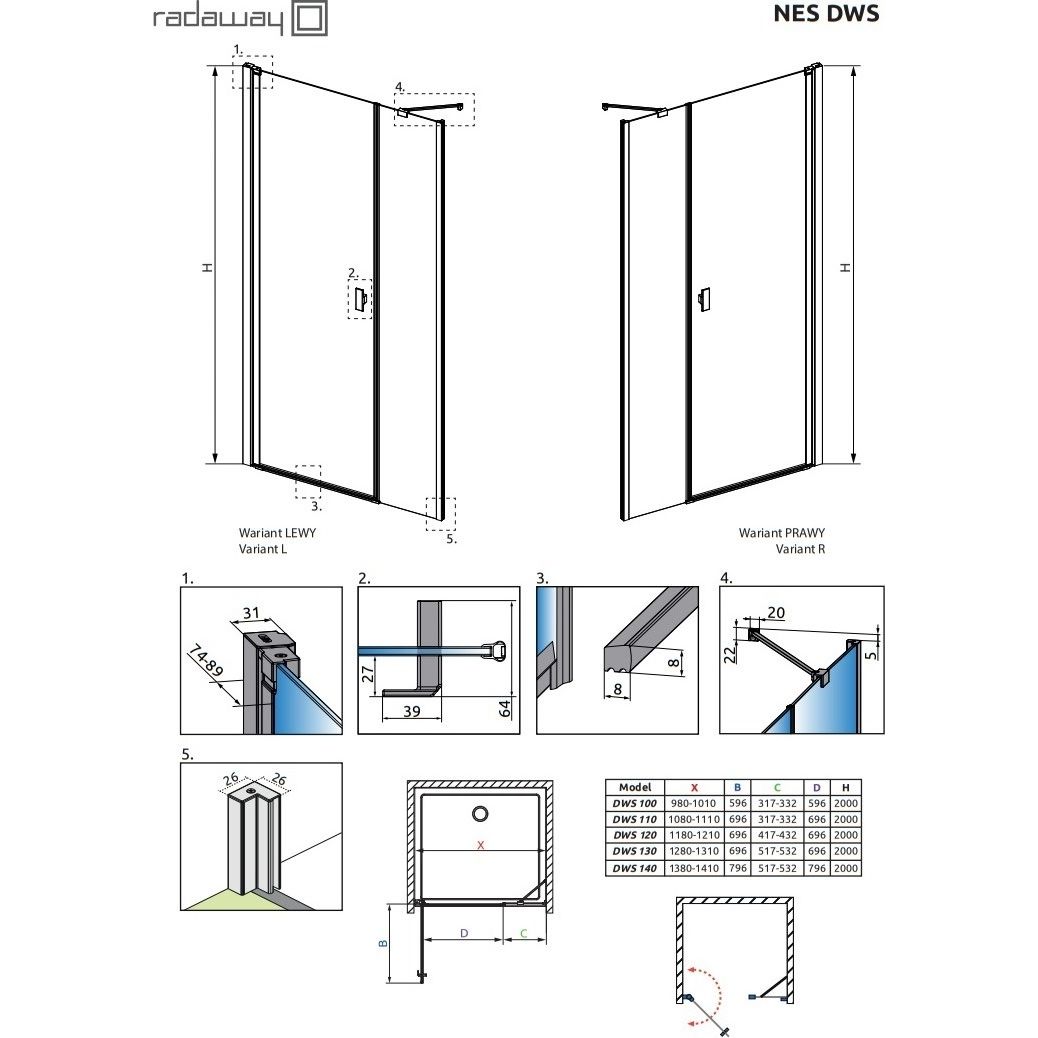 radaway

NES DWS

1.

4.

H

2.

3.

5.

Wariant LEWY
Variant L

H

Wariant PRAWY
Variant R

1.

31

74-89

2.

27

39

64

3.

8

8

4.

20

22

5

5.

26

26

X

B

D

C

| Model | X | B | C | D | H |
|---|---|---|---|---|---|
| DWS 100 | 980-1010 | 596 | 317-332 | 596 | 2000 |
| DWS 110 | 1080-1110 | 696 | 317-332 | 696 | 2000 |
| DWS 120 | 1180-1210 | 696 | 417-432 | 696 | 2000 |
| DWS 130 | 1280-1310 | 696 | 517-532 | 696 | 2000 |
| DWS 140 | 1380-1410 | 796 | 517-532 | 796 | 2000 |