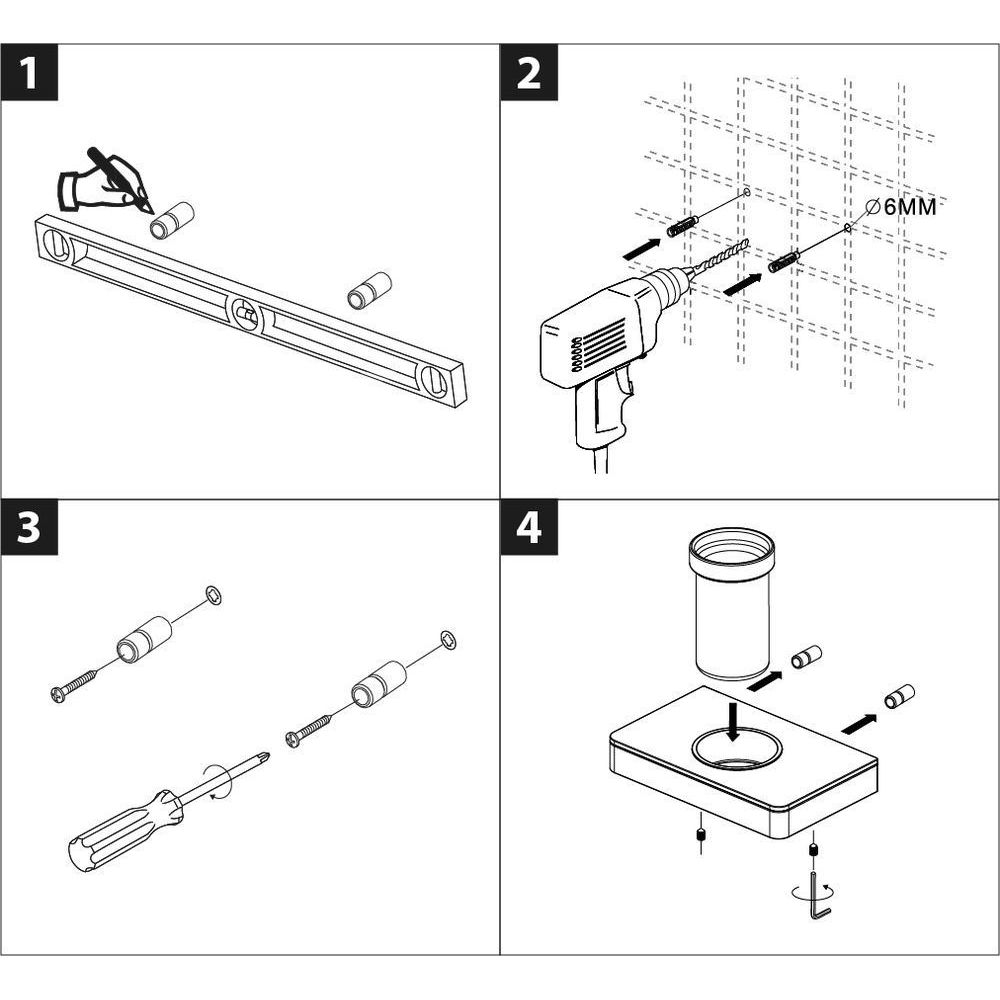 1

2

∅6MM

3

4