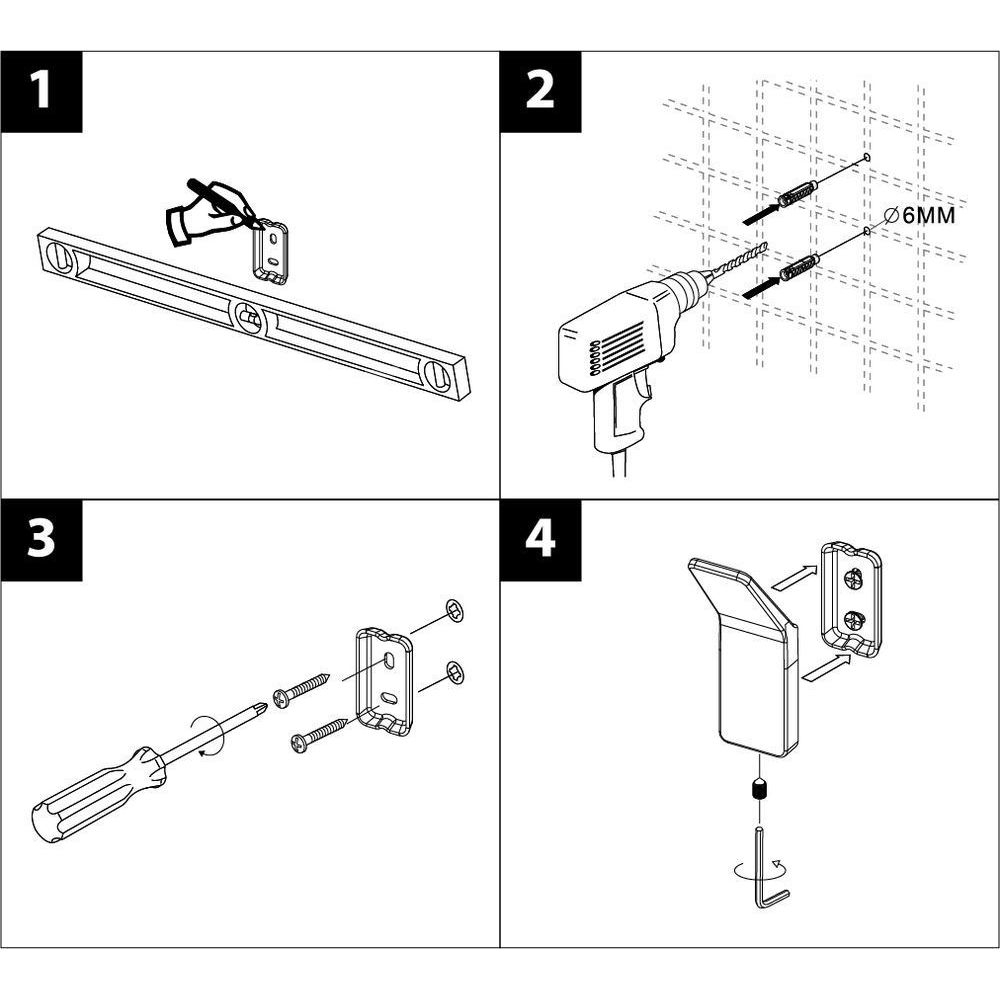 1

2

∅6MM

3

4