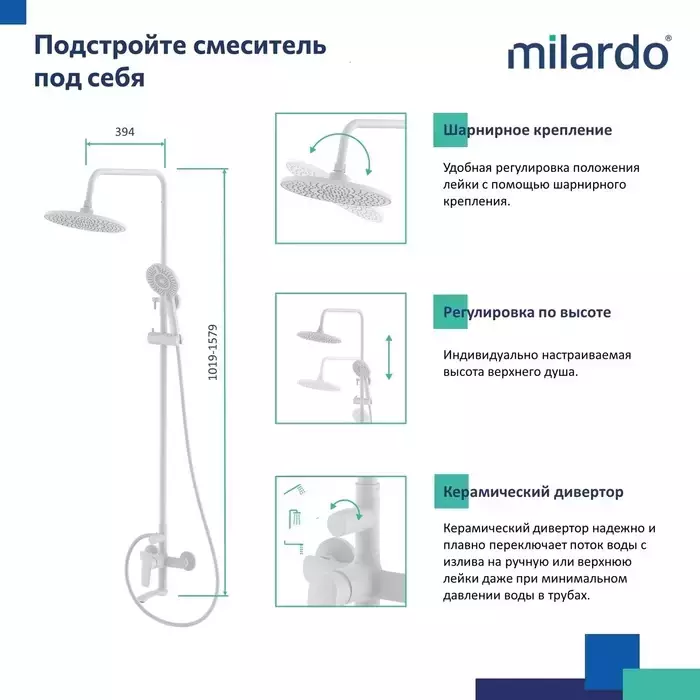 Подстройте смеситель под себя

milardo®

394

1019-1579

Шарнирное крепление

Удобная регулировка положения лейки с помощью шарнирного крепления.

Регулировка по высоте

Индивидуально настраиваемая высота верхнего душа.

Керамический дивертор

Керамический дивертор надежно и плавно переключает поток воды с излива на ручную или верхнюю лейки даже при минимальном давлении воды в трубах.