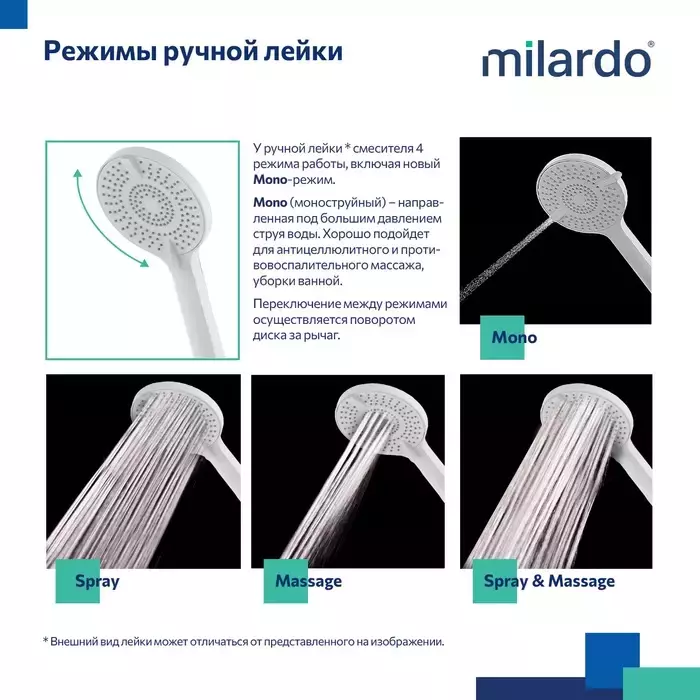 Режимы ручной лейки

milardo®

У ручной лейки * смесителя 4 режима работы, включая новый Mono-режим.

Mono (моноструйный) – направленная под большим давлением струя воды. Хорошо подойдет для антицеллюлитного и противовоспалительного массажа, уборки ванной.

Переключение между режимами осуществляется поворотом диска за рычаг.

Mono

Spray

Massage

Spray & Massage

* Внешний вид лейки может отличаться от представленного на изображении.