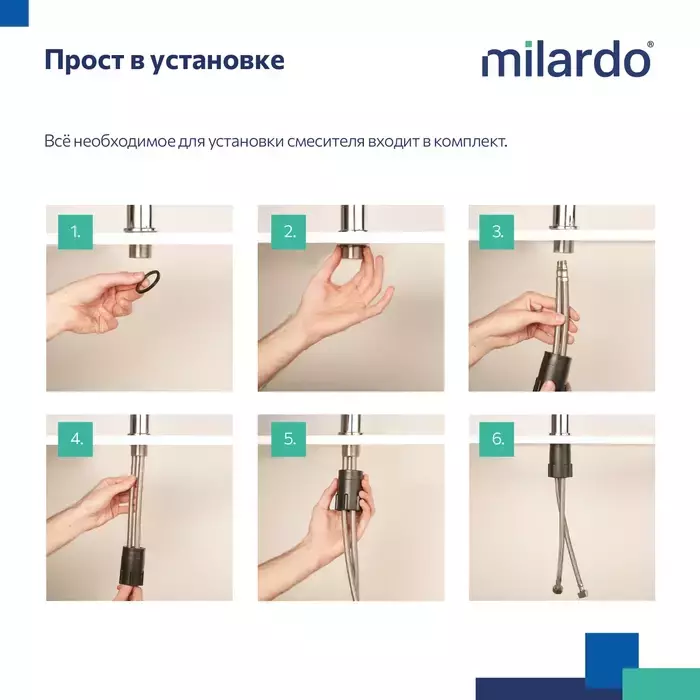 Прост в установке

milardo®

Всё необходимое для установки смесителя входит в комплект.

1.

2.

3.

4.

5.

6.