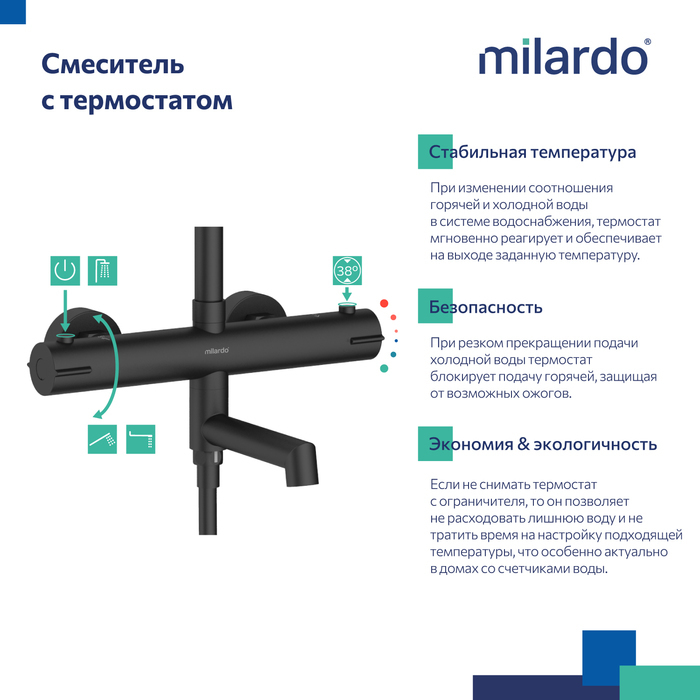 Смеситель с термостатом

milardo®

38°

milardo

Стабильная температура

При изменении соотношения горячей и холодной воды в системе водоснабжения, термостат мгновенно реагирует и обеспечивает на выходе заданную температуру.

Безопасность

При резком прекращении подачи холодной воды термостат блокирует подачу горячей, защищая от возможных ожогов.

Экономия & экологичность

Если не снимать термостат с ограничителя, то он позволяет не расходовать лишнюю воду и не тратить время на настройку подходящей температуры, что особенно актуально в домах со счетчиками воды.