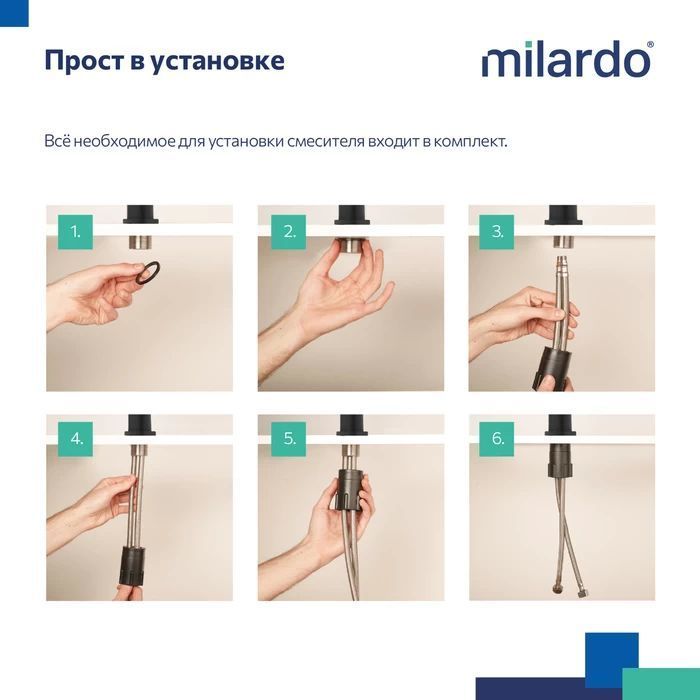 Прост в установке

milardo®

Всё необходимое для установки смесителя входит в комплект.

1.

2.

3.

4.

5.

6.