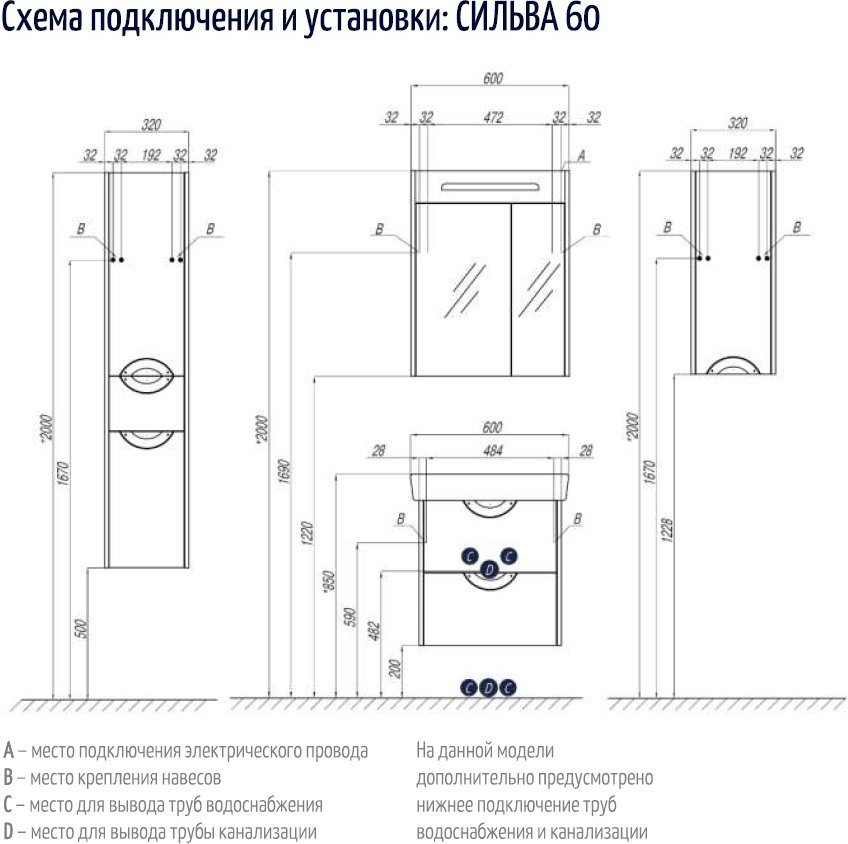 Схема подключения и установки: СИЛЬВА 60

320
32 32 192 32 32
B B
*2000
1670
500

600
32 32 472 32 32
A
B B
*2000
1690
1220

600
28 484 28
B B
C C
D
*850
590
482
200
C D C

320
32 32 192 32 32
B B
*2000
1670
1228

A – место подключения электрического провода
B – место крепления навесов
C – место для вывода труб водоснабжения
D – место для вывода трубы канализации

На данной модели дополнительно предусмотрено нижнее подключение труб водоснабжения и канализации